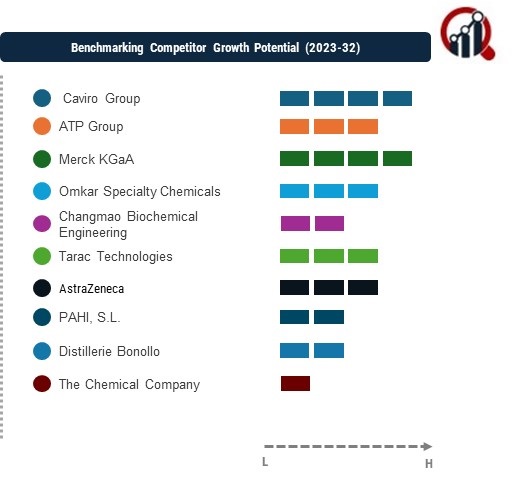 Benchmarking Competitor Growth Potential (2023-32)

Caviro Group

ATP Group

Merck KGaA

Omkar Specialty Chemicals

Changmao Biochemical Engineering

Tarac Technologies

AstraZeneca

PAHI, S.L.

Distillerie Bonollo

The Chemical Company

L

H