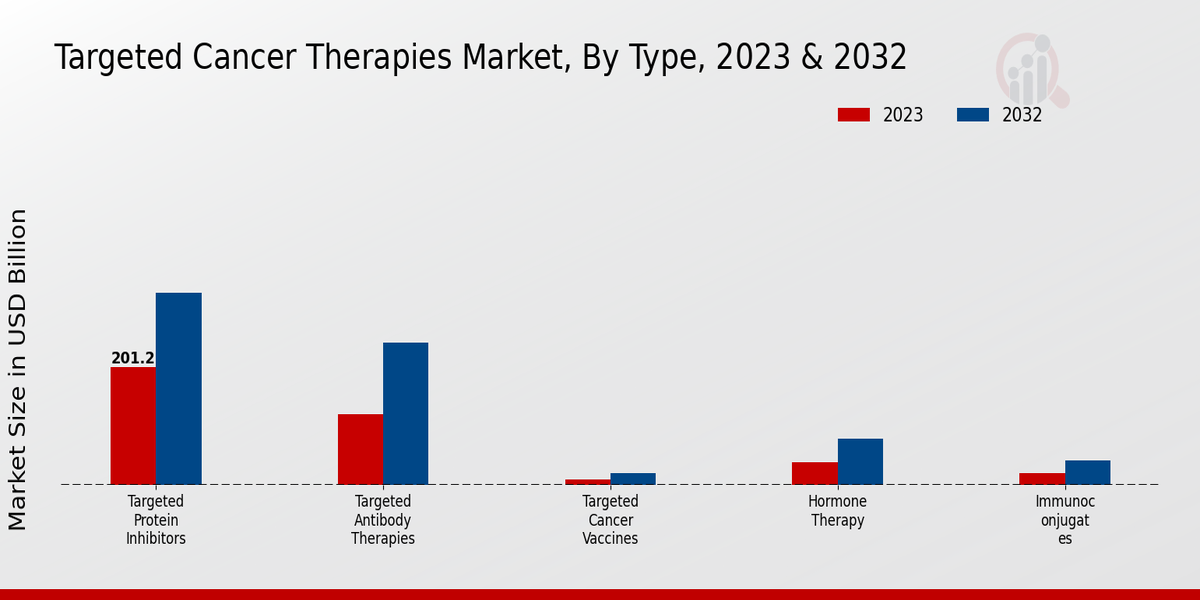 Targeted Cancer Therapies Market, By Type, 2023 & 2032

2023
2032

Market Size in USD Billion

201.2

Targeted Protein Inhibitors

Targeted Antibody Therapies

Targeted Cancer Vaccines

Hormone Therapy

Immunoc onjugat es