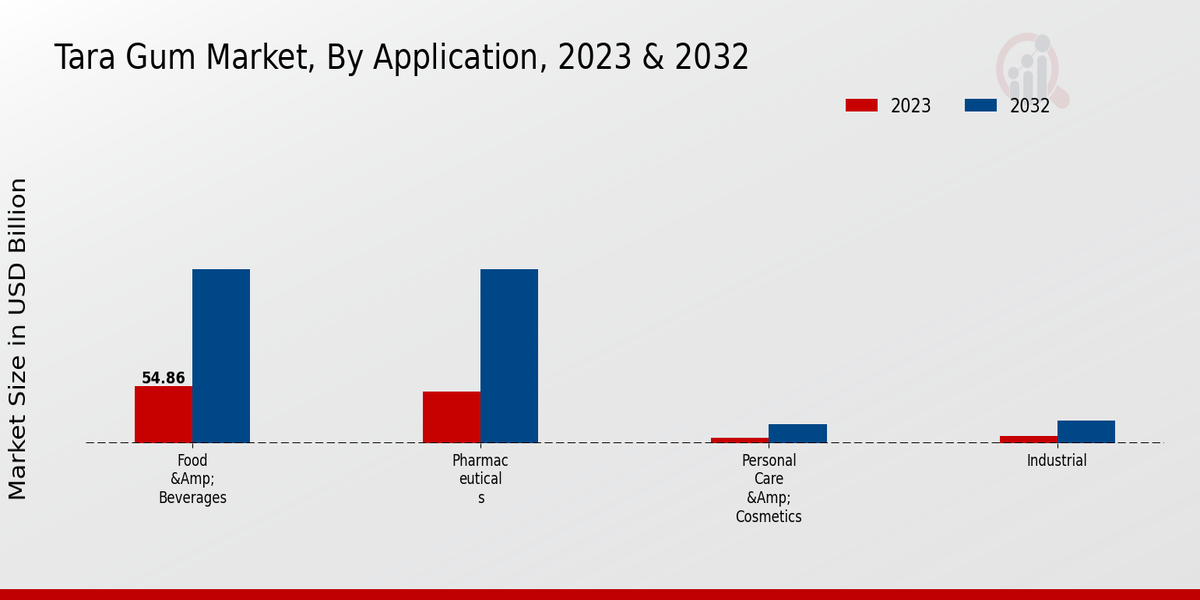 Tara Gum Market, By Application, 2023 & 2032

2023
2032

Market Size in USD Billion

54.86

Food &Amp; Beverages

Pharmac eutical s

Personal Care &Amp; Cosmetics

Industrial