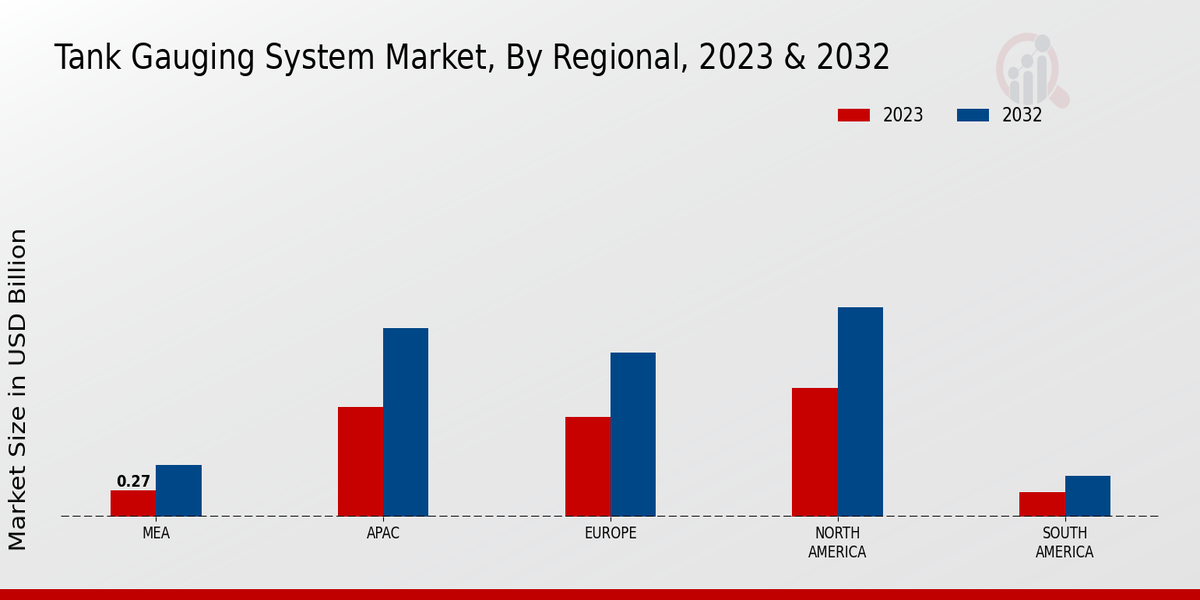 Tank Gauging System Market, By Regional, 2023 & 2032

2023 2032

Market Size in USD Billion

0.27

MEA

APAC

EUROPE

NORTH AMERICA

SOUTH AMERICA