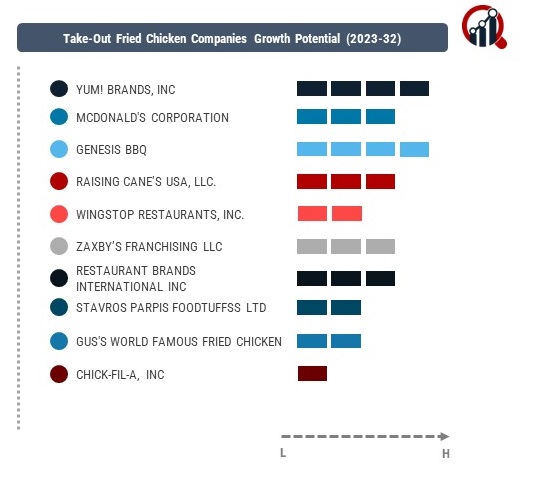 Take-Out Fried Chicken Companies Growth Potential (2023-32)

YUM! BRANDS, INC

MCDONALD'S CORPORATION

GENESIS BBQ

RAISING CANE'S USA, LLC.

WINGSTOP RESTAURANTS, INC.

ZAXBY'S FRANCHISING LLC

RESTAURANT BRANDS INTERNATIONAL INC

STAVROS PARPIS FOODTUFFSS LTD

GUS'S WORLD FAMOUS FRIED CHICKEN

CHICK-FIL-A, INC

L

H