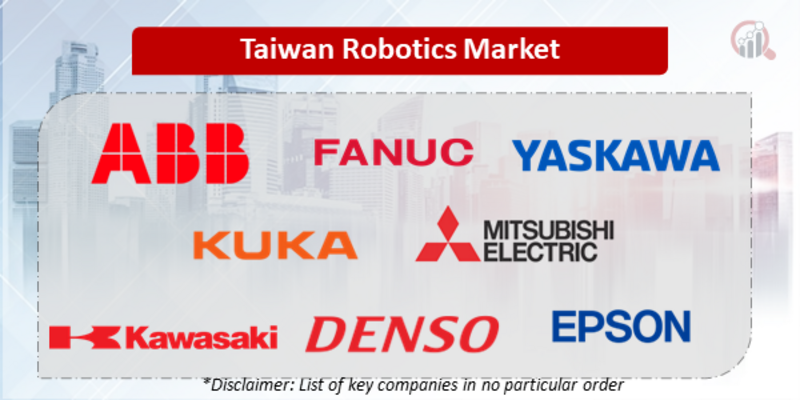 Taiwan Robotics Market

ABB
FANUC
YASKAWA
KUKA
MITSUBISHI ELECTRIC
Kawasaki
DENSO
EPSON

*Disclaimer: List of key companies in no particular order