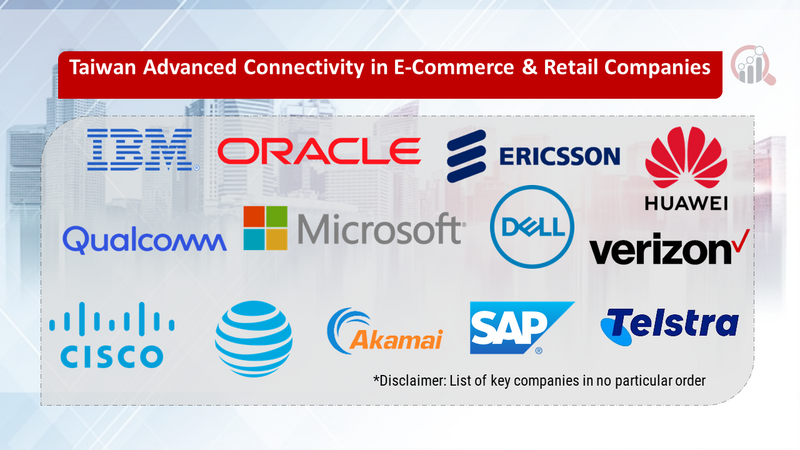 Taiwan Advanced Connectivity in E-Commerce & Retail Companies

IBM

ORACLE

ERICSSON

HUAWEI

Qualcomm

Microsoft

DELL

verizon

CISCO

Akamai

SAP

Telstra

*Disclaimer: List of key companies in no particular order