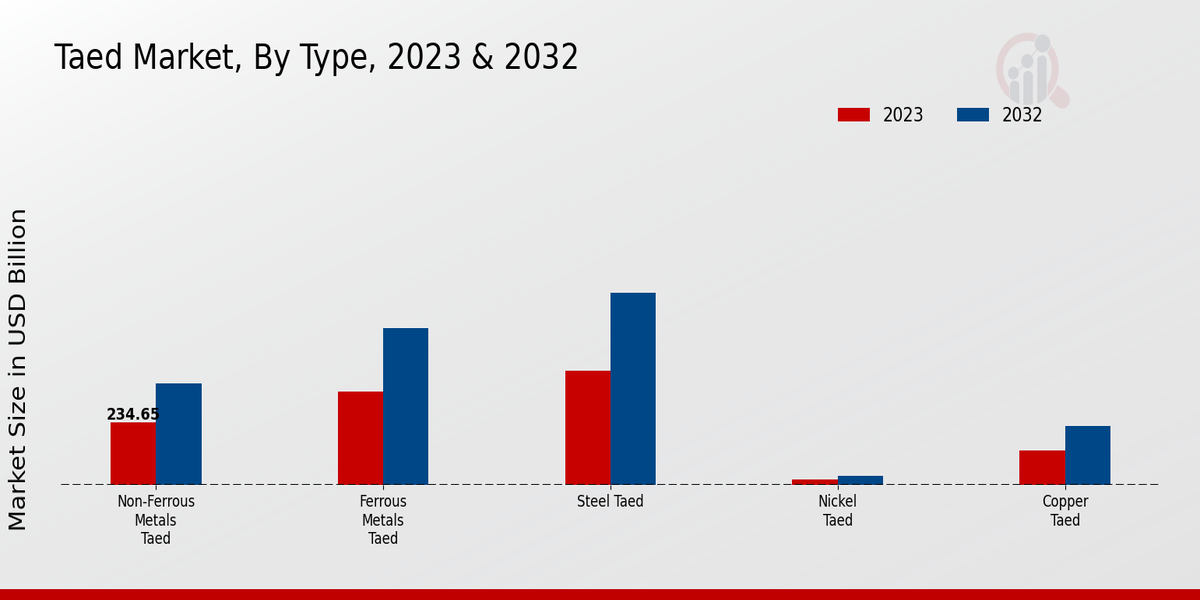 Taed Market, By Type, 2023 & 2032

2023
2032

Market Size in USD Billion

234.65

Non-Ferrous Metals Taed

Ferrous Metals Taed

Steel Taed

Nickel Taed

Copper Taed