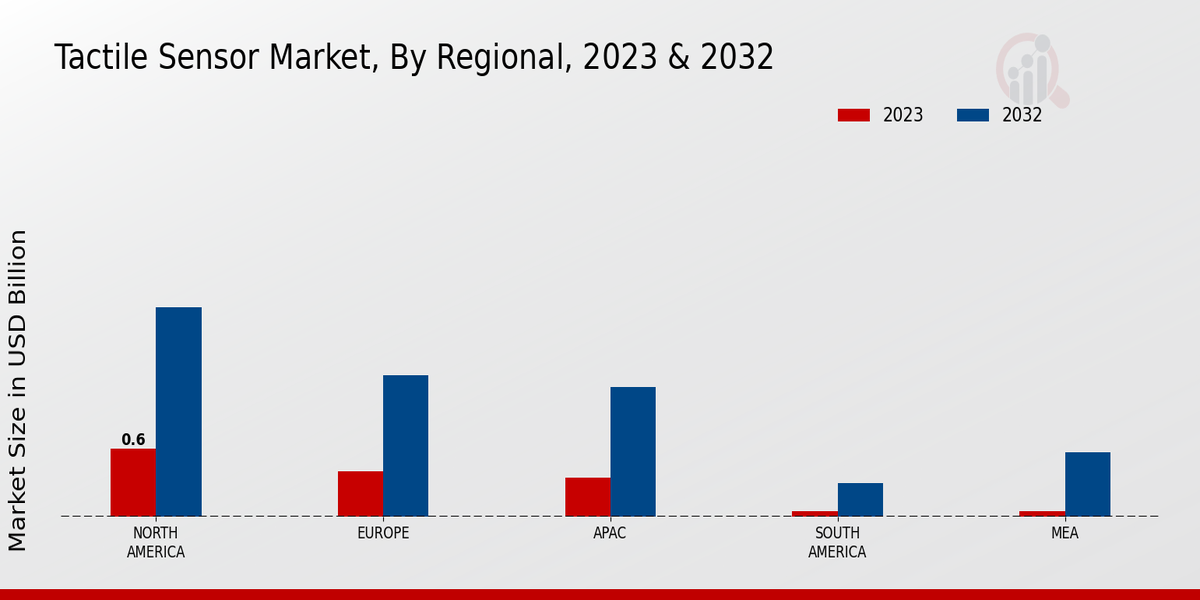 Tactile Sensor Market, By Regional, 2023 & 2032

2023
2032

Market Size in USD Billion

0.6

NORTH AMERICA
EUROPE
APAC
SOUTH AMERICA
MEA