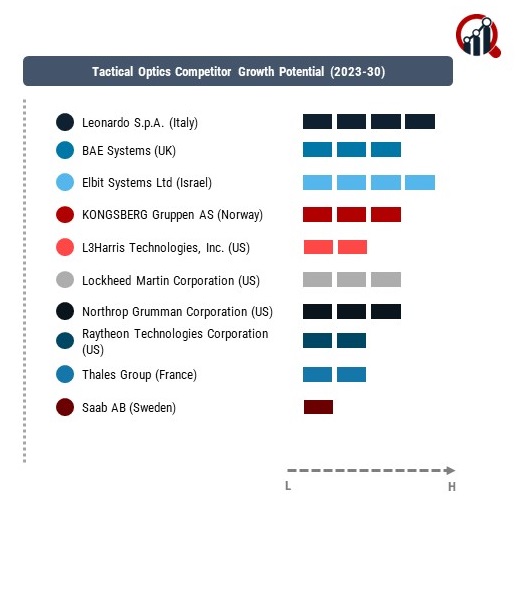 Tactical Optics Competitor Growth Potential (2023-30)

Leonardo S.p.A. (Italy)
BAE Systems (UK)
Elbit Systems Ltd (Israel)
KONGSBERG Gruppen AS (Norway)
L3Harris Technologies, Inc. (US)
Lockheed Martin Corporation (US)
Northrop Grumman Corporation (US)
Raytheon Technologies Corporation (US)
Thales Group (France)
Saab AB (Sweden)

L
H