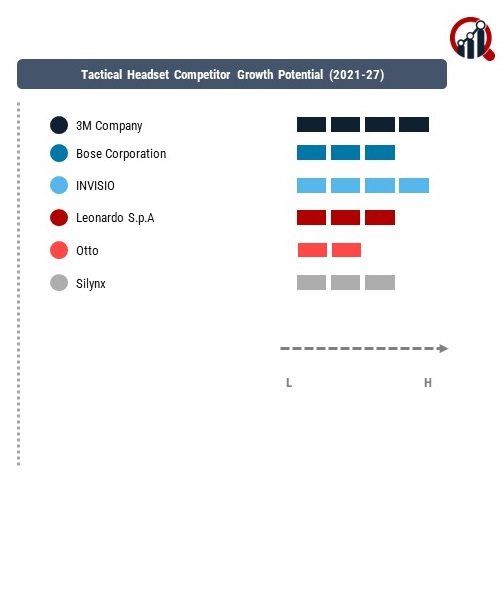 Tactical Headset Competitor Growth Potential (2021-27)

3M Company

Bose Corporation

INVISIO

Leonardo S.p.A

Otto

Silynx

L

H