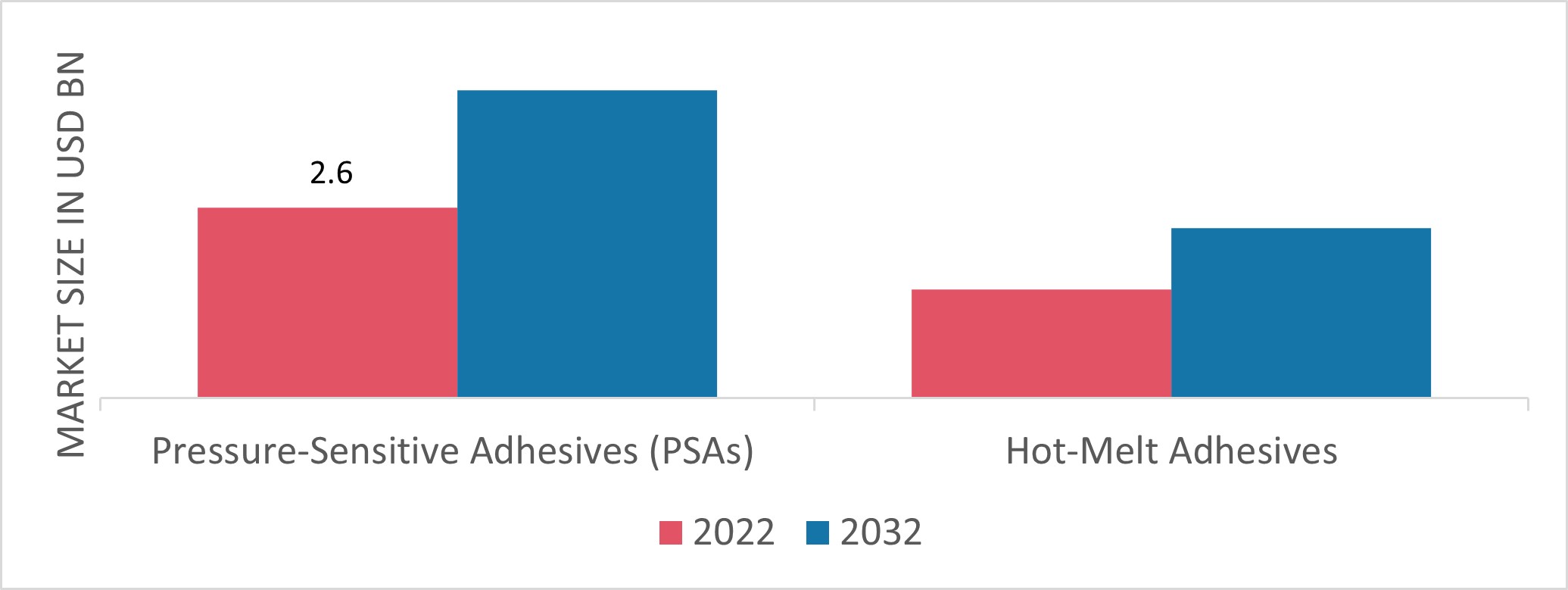 MARKET SIZE IN USD BN

2.6

Pressure-Sensitive Adhesives (PSAs)

Hot-Melt Adhesives

2022 2032