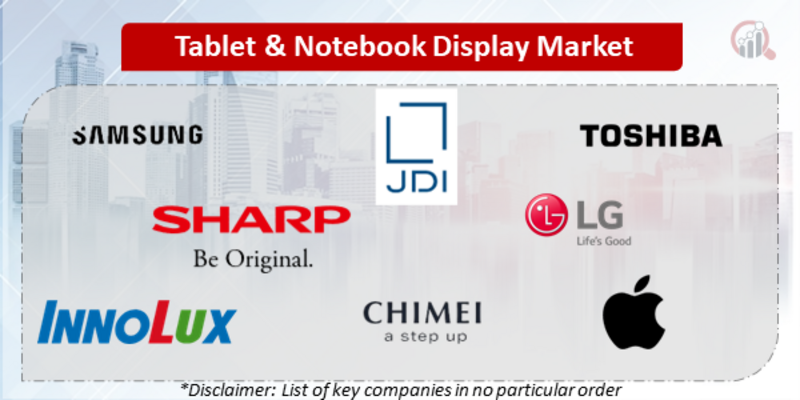 Tablet & Notebook Display Market

SAMSUNG

JDI

TOSHIBA

SHARP
Be Original.

LG
Life's Good

INNOLUX

CHIMEI
a step up

*Disclaimer: List of key companies in no particular order