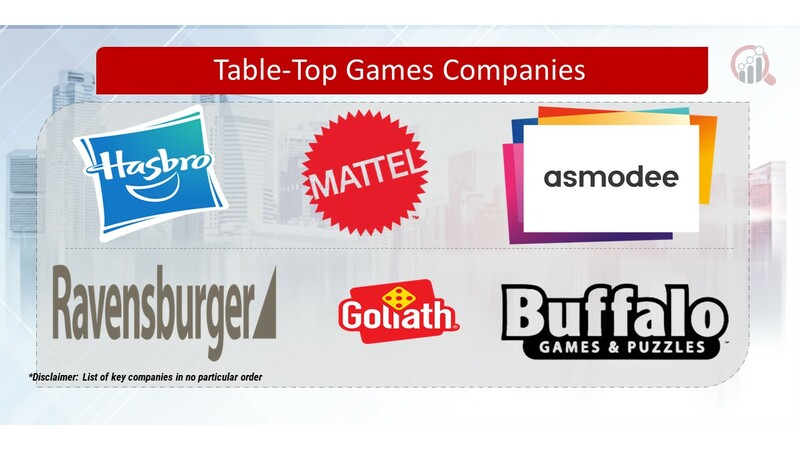 Table-Top Games Companies

Hasbro

MATTEL

asmodee

Ravensburger

Goliath

Buffalo
GAMES & PUZZLES

*Disclaimer: List of key companies in no particular order