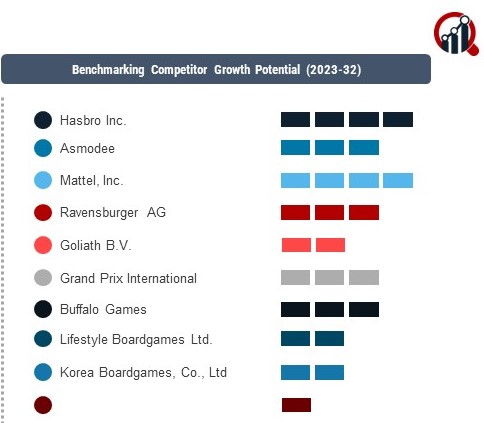 Benchmarking Competitor Growth Potential (2023-32)

Hasbro Inc.

Asmodee

Mattel, Inc.

Ravensburger AG

Goliath B.V.

Grand Prix International

Buffalo Games

Lifestyle Boardgames Ltd.

Korea Boardgames, Co., Ltd