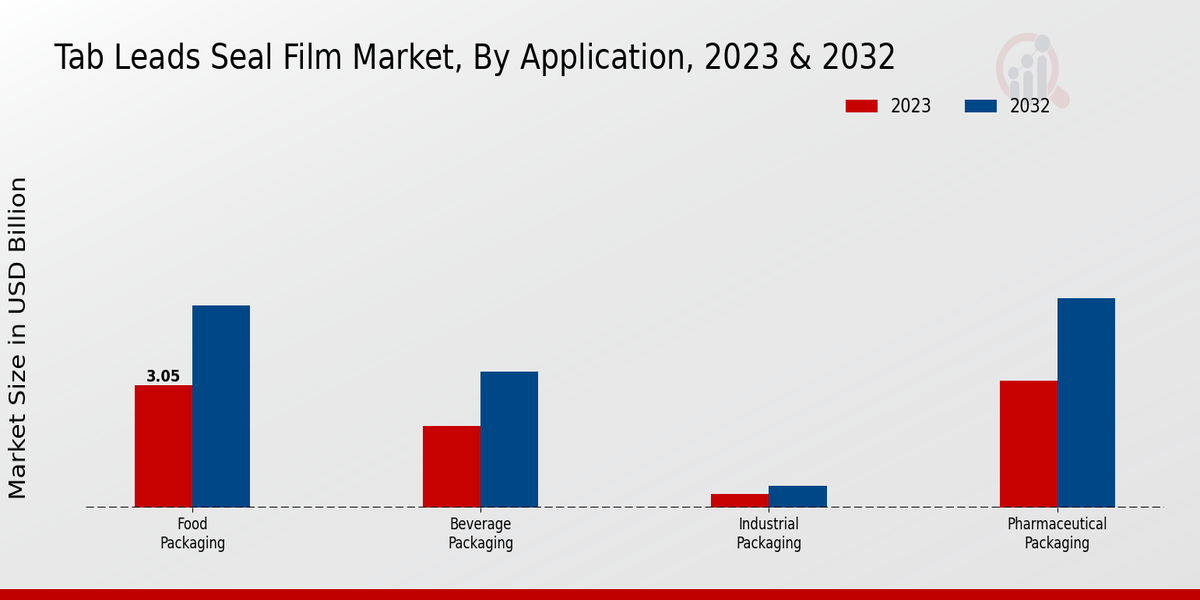 Tab Leads Seal Film Market, By Application, 2023 & 2032

2023
2032

Market Size in USD Billion

3.05

Food Packaging

Beverage Packaging

Industrial Packaging

Pharmaceutical Packaging