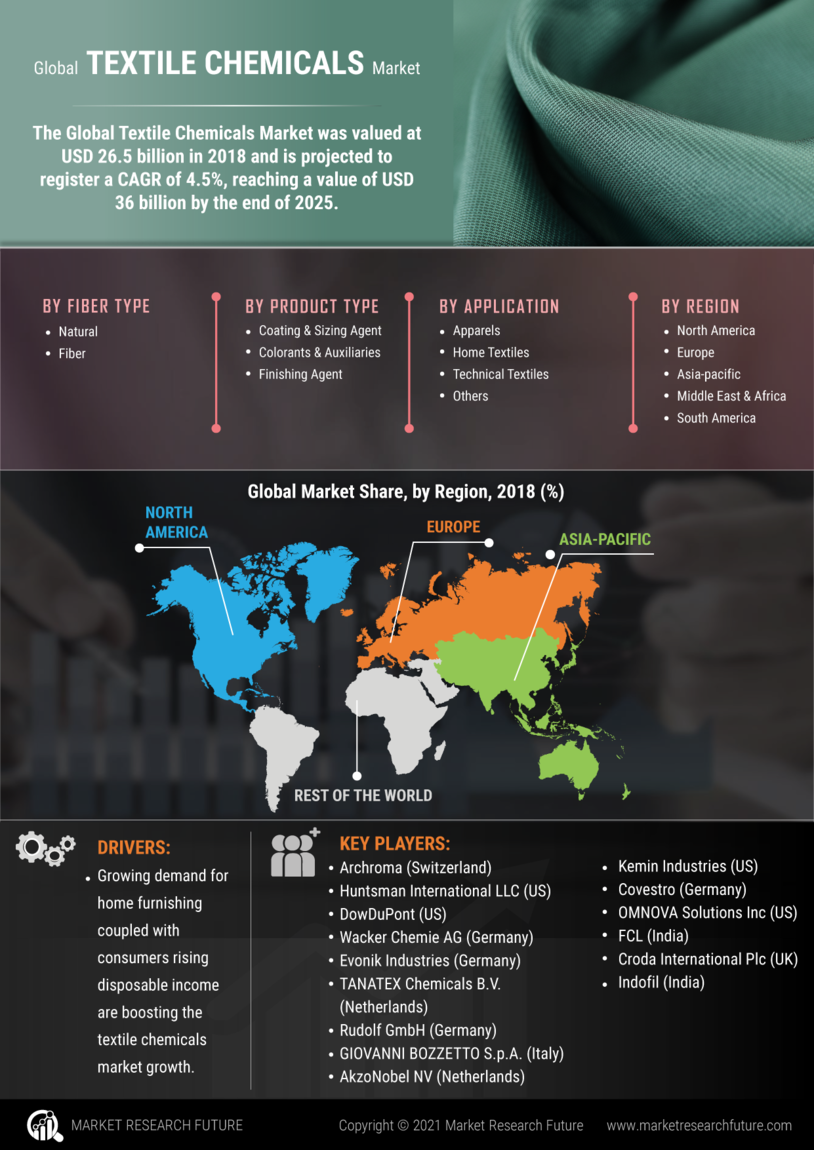 Global TEXTILE CHEMICALS Market

The Global Textile Chemicals Market was valued at USD 26.5 billion in 2018 and is projected to register a CAGR of 4.5%, reaching a value of USD 36 billion by the end of 2025.

BY FIBER TYPE
- Natural
- Fiber

BY PRODUCT TYPE
- Coating & Sizing Agent
- Colorants & Auxiliaries
- Finishing Agent

BY APPLICATION
- Apparels
- Home Textiles
- Technical Textiles
- Others

BY REGION
- North America
- Europe
- Asia-pacific
- Middle East & Africa
- South America

Global Market Share, by Region, 2018 (%)

NORTH AMERICA
EUROPE
ASIA-PACIFIC
REST OF THE WORLD

DRIVERS:
- Growing demand for home furnishing coupled with consumers rising disposable income are boosting the textile chemicals market growth.

KEY PLAYERS:
- Archroma (Switzerland)
- Huntsman International LLC (US)
- DowDuPont (US)
- Wacker Chemie AG (Germany)
- Evonik Industries (Germany)
- TANATEX Chemicals B.V. (Netherlands)
- Rudolf GmbH (Germany)
- GIOVANNI BOZZETTO S.p.A. (Italy)
- AkzoNobel NV (Netherlands)
- Kemin Industries (US)
- Covestro (Germany)
- OMNOVA Solutions Inc (US)
- FCL (India)
- Croda International Plc (UK)
- Indofil (India)

MARKET RESEARCH FUTURE
Copyright © 2021 Market Research Future
www.marketresearchfuture.com