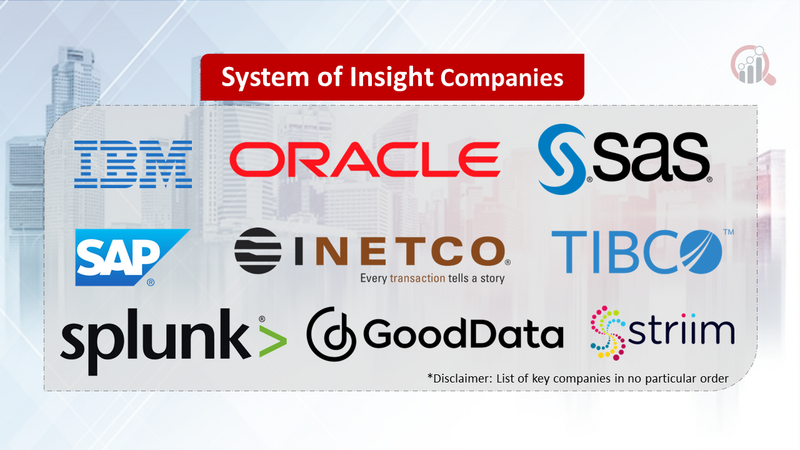 System of Insight Companies

IBM ORACLE sas

SAP INETCO Every transaction tells a story TIBCO

splunk> GoodData striim

*Disclaimer: List of key companies in no particular order