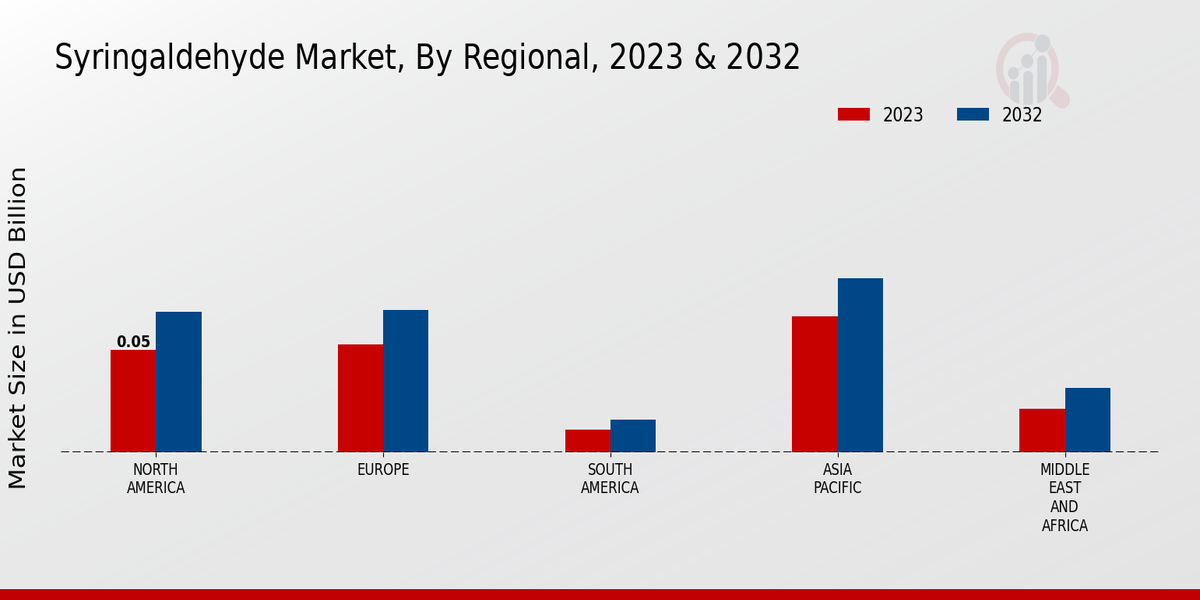 Syringaldehyde Market, By Regional, 2023 & 2032

2023
2032

Market Size in USD Billion

0.05

NORTH AMERICA
EUROPE
SOUTH AMERICA
ASIA PACIFIC
MIDDLE EAST AND AFRICA