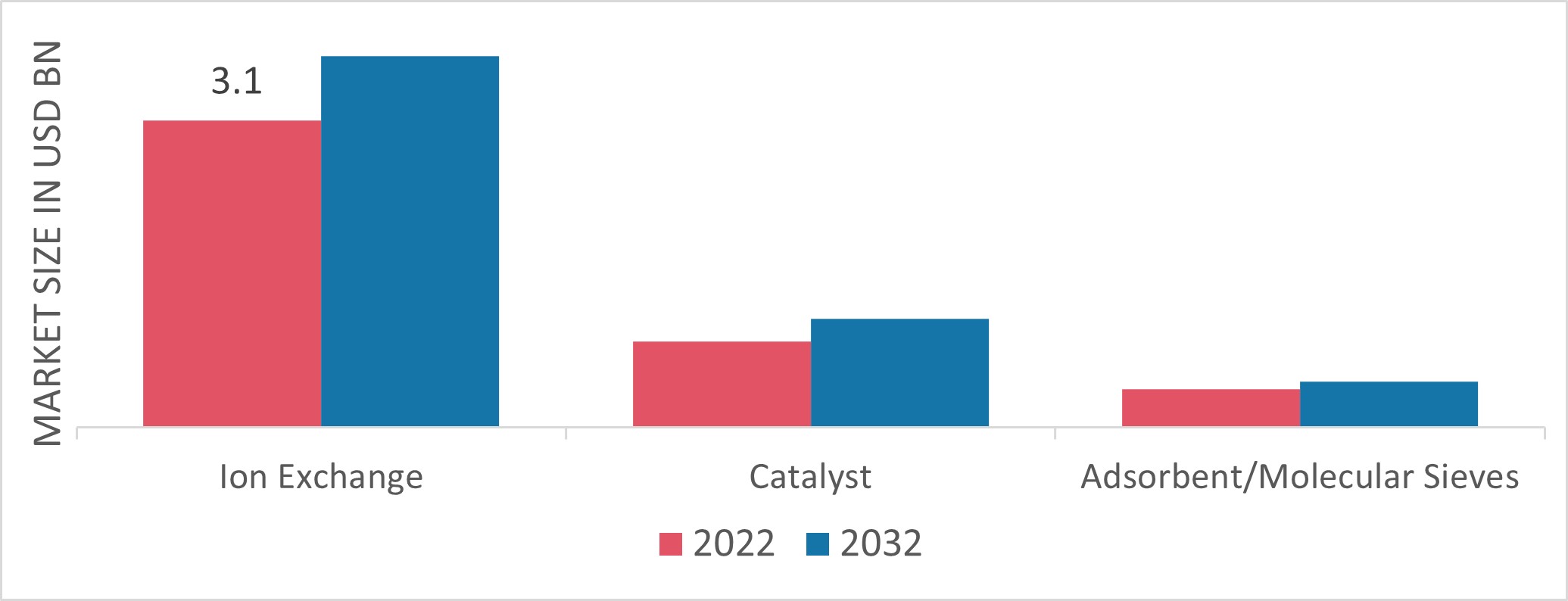 MARKET SIZE IN USD BN

3.1

Ion Exchange

Catalyst

Adsorbent/Molecular Sieves

2022 2032