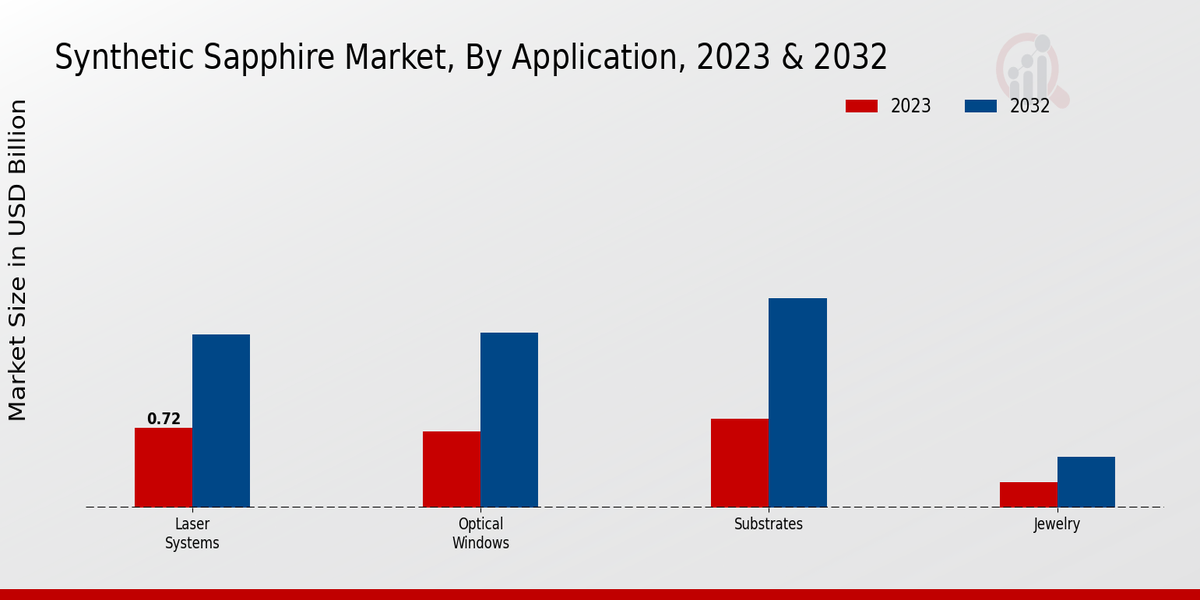 Synthetic Sapphire Market, By Application, 2023 & 2032

2023
2032

Market Size in USD Billion

0.72

Laser Systems

Optical Windows

Substrates

Jewelry