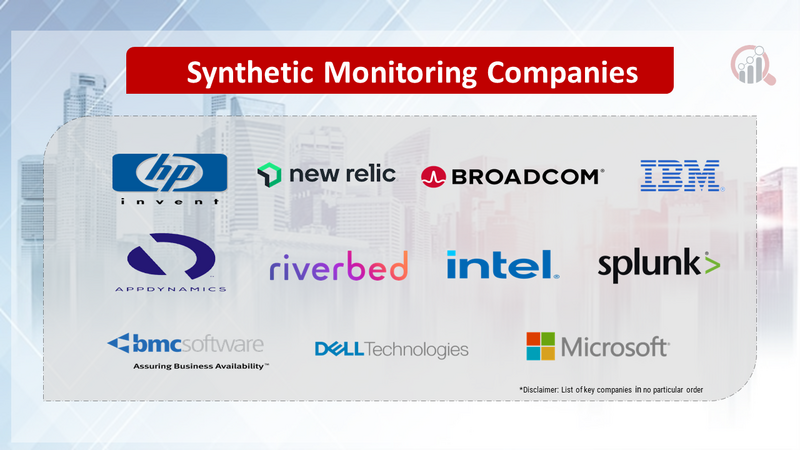 Synthetic Monitoring Companies

hp
invent

new relic

BROADCOM

IBM

APPDYNAMICS

riverbed

intel

splunk>

bmcsoftware
Assuring Business Availability™

DELL Technologies

Microsoft

*Disclaimer: List of key companies in no particular order