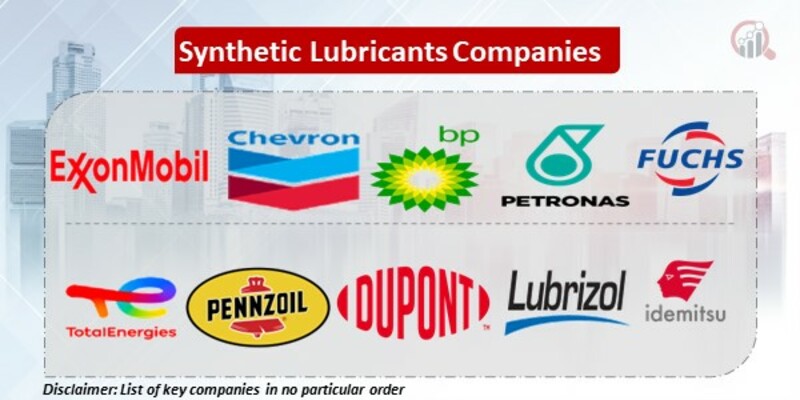 Synthetic Lubricants Companies

ExxonMobil

Chevron

bp

PETRONAS

FUCHS

TotalEnergies

PENNZOIL

DUPONT

Lubrizol

idemitsu

Disclaimer: List of key companies in no particular order