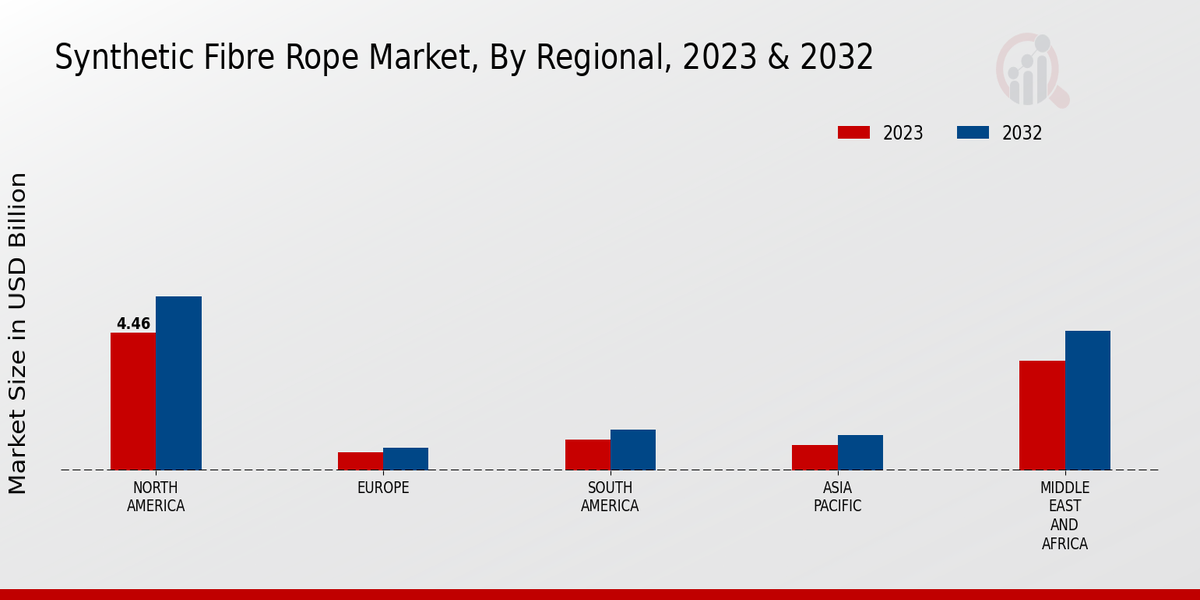 Synthetic Fibre Rope Market, By Regional, 2023 & 2032

2023
2032

Market Size in USD Billion

4.46

NORTH AMERICA
EUROPE
SOUTH AMERICA
ASIA PACIFIC
MIDDLE EAST AND AFRICA