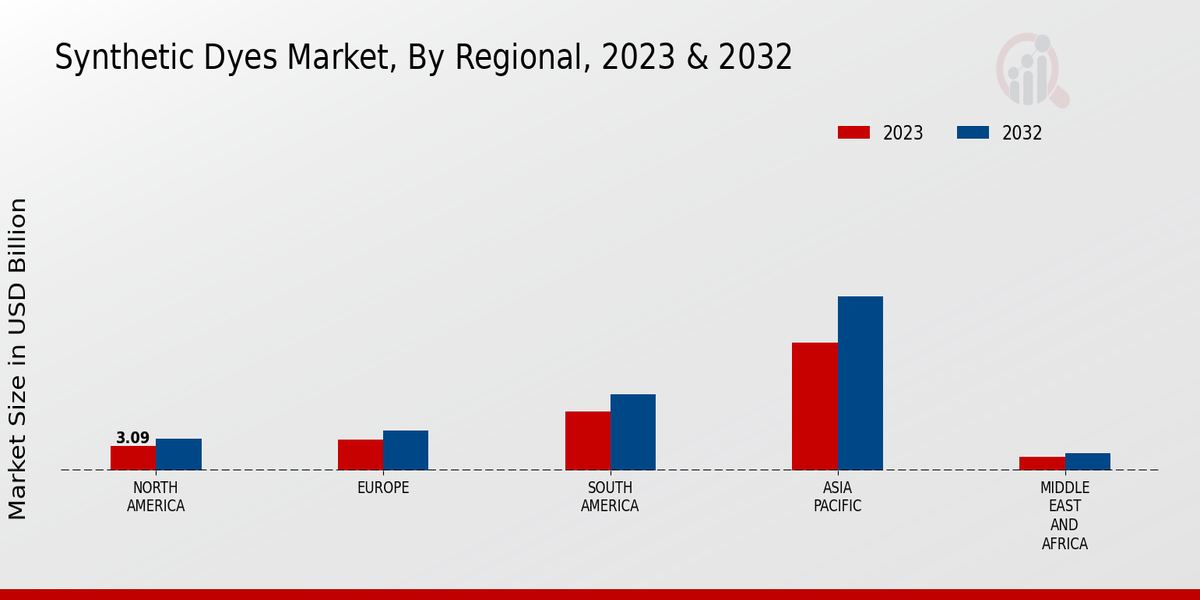 Synthetic Dyes Market, By Regional, 2023 & 2032

2023 2032

Market Size in USD Billion

3.09

NORTH AMERICA

EUROPE

SOUTH AMERICA

ASIA PACIFIC

MIDDLE EAST AND AFRICA