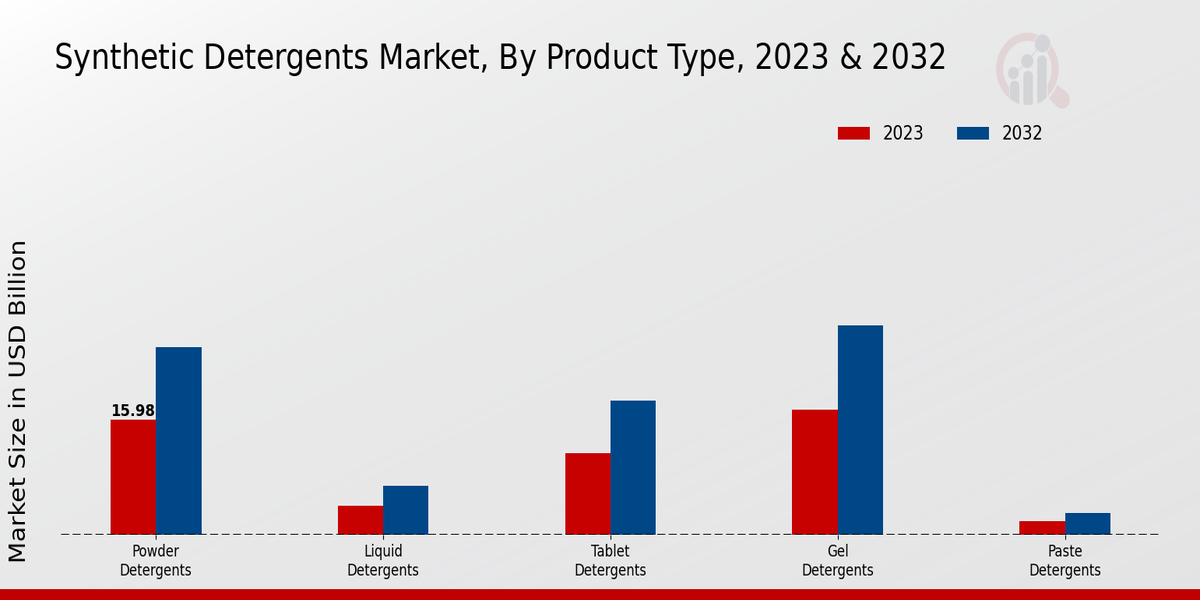 Synthetic Detergents Market, By Product Type, 2023 & 2032

2023
2032

Market Size in USD Billion

15.98

Powder Detergents
Liquid Detergents
Tablet Detergents
Gel Detergents
Paste Detergents