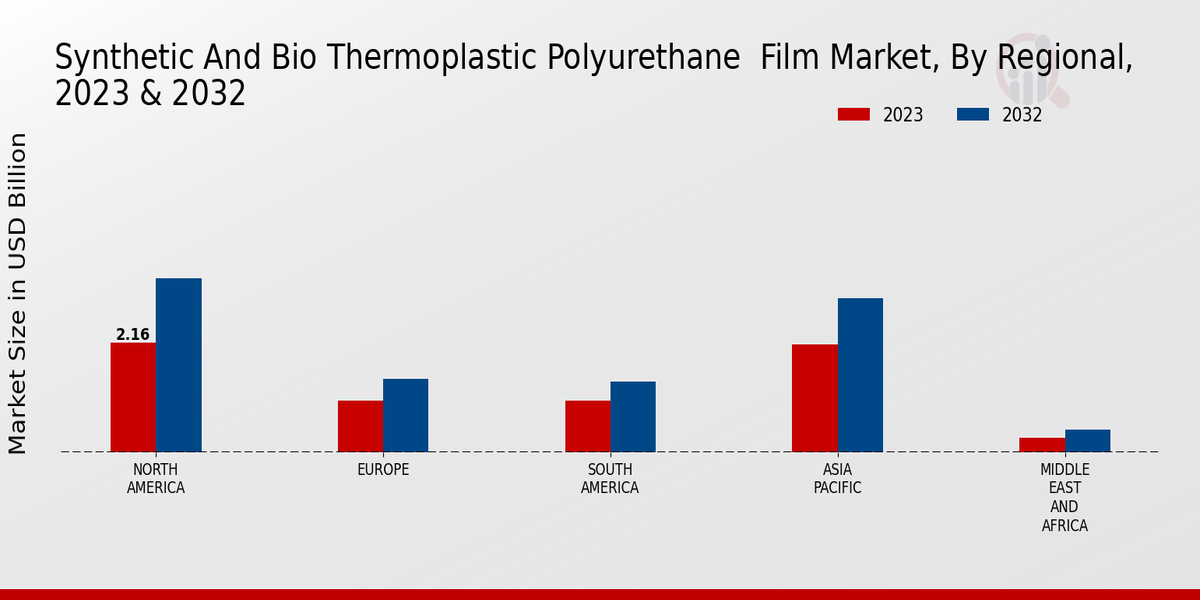 Synthetic And Bio Thermoplastic Polyurethane  Film Market, By Regional, 2023 & 2032

2023
2032

Market Size in USD Billion

2.16

NORTH AMERICA
EUROPE
SOUTH AMERICA
ASIA PACIFIC
MIDDLE EAST AND AFRICA