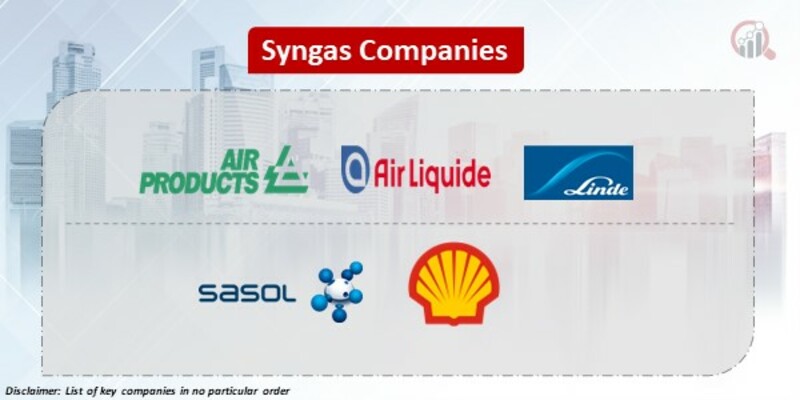 Syngas Companies

AIR PRODUCTS

Air Liquide

Linde

sasol

Disclaimer: List of key companies in no particular order