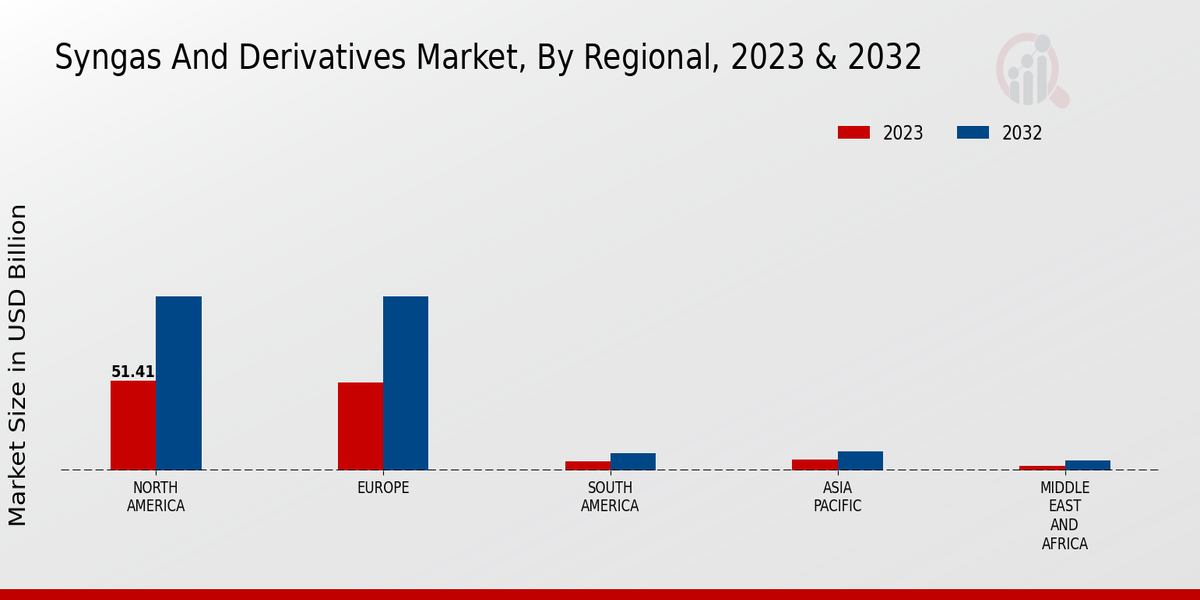 Syngas And Derivatives Market, By Regional, 2023 & 2032

2023
2032

Market Size in USD Billion

51.41

NORTH AMERICA
EUROPE
SOUTH AMERICA
ASIA PACIFIC
MIDDLE EAST AND AFRICA