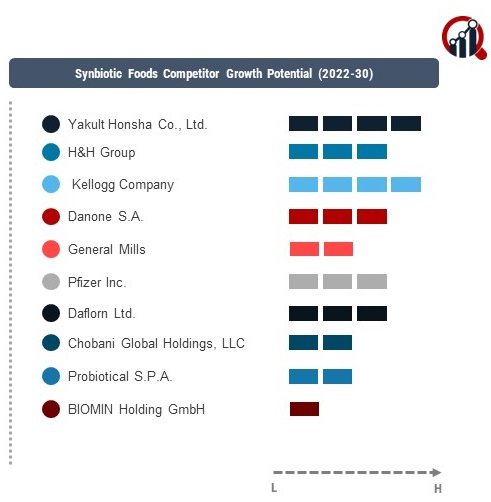 Synbiotic Foods Competitor Growth Potential (2022-30)

Yakult Honsha Co., Ltd.

H&H Group

Kellogg Company

Danone S.A.

General Mills

Pfizer Inc.

Daflorn Ltd.

Chobani Global Holdings, LLC

Probiotical S.P.A.

BIOMIN Holding GmbH

L

H