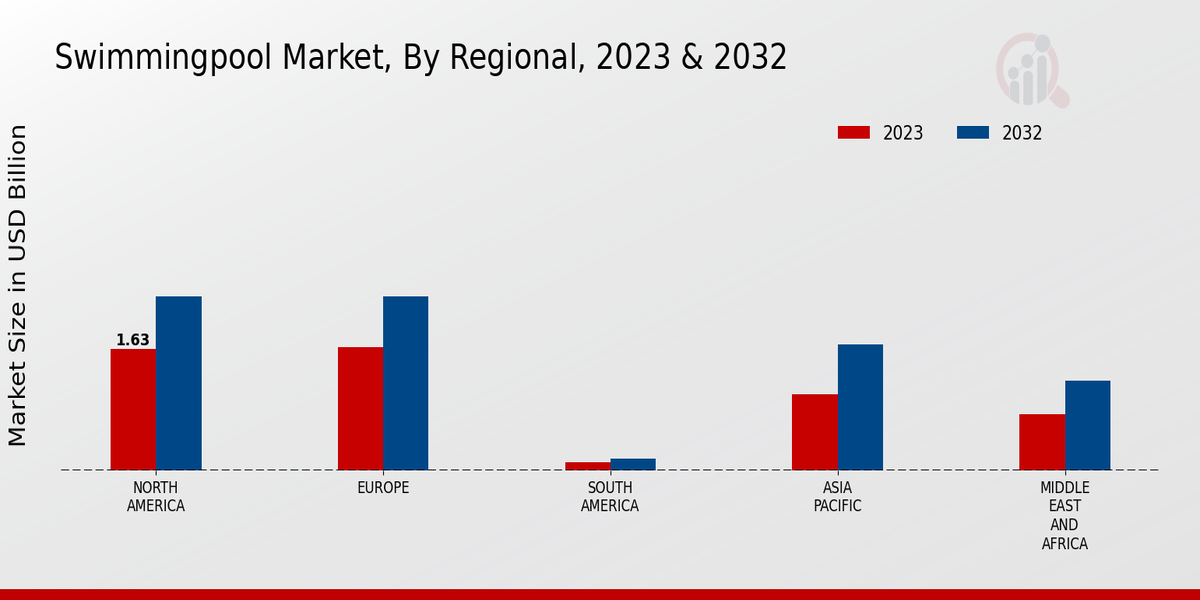 Swimmingpool Market, By Regional, 2023 & 2032

2023 2032

Market Size in USD Billion

1.63

NORTH AMERICA

EUROPE

SOUTH AMERICA

ASIA PACIFIC

MIDDLE EAST AND AFRICA