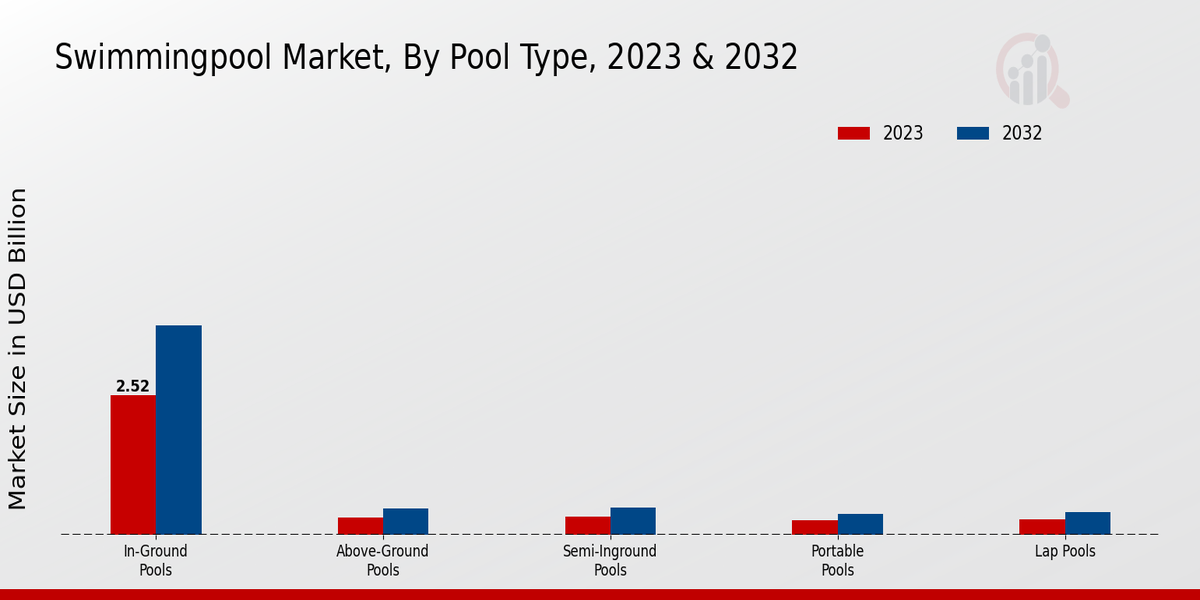 Swimmingpool Market, By Pool Type, 2023 & 2032

2023
2032

Market Size in USD Billion

2.52

In-Ground Pools
Above-Ground Pools
Semi-Inground Pools
Portable Pools
Lap Pools