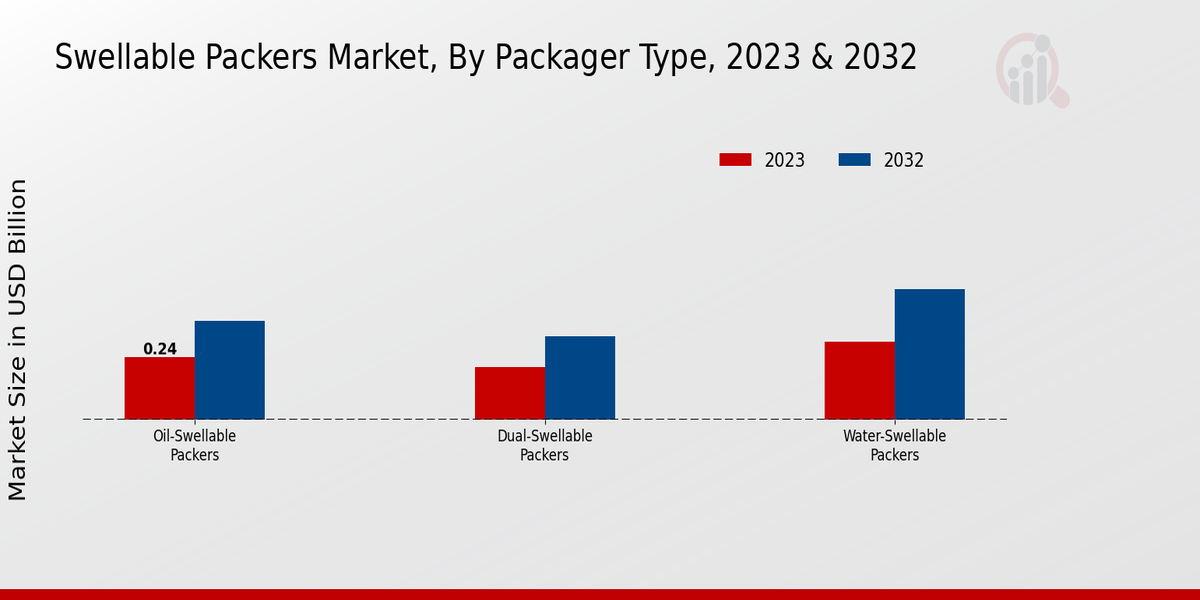 Swellable Packers Market, By Packager Type, 2023 & 2032

2023
2032

Market Size in USD Billion

0.24

Oil-Swellable Packers

Dual-Swellable Packers

Water-Swellable Packers