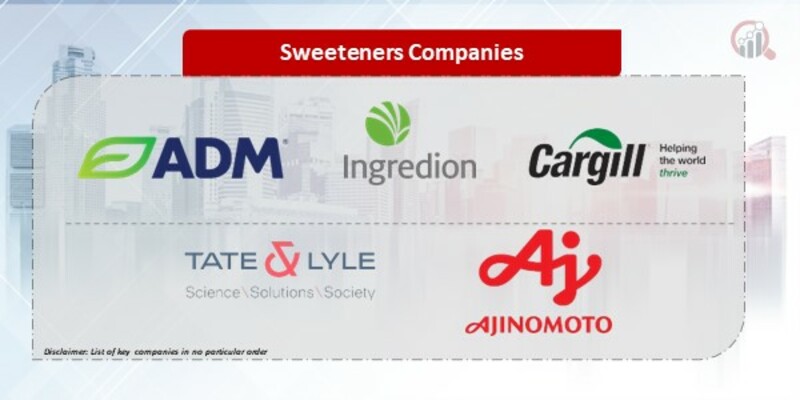 Sweeteners Companies

ADM

Ingredion

Cargill Helping the world thrive

TATE & LYLE
Science \ Solutions \ Society

Aj
AJINOMOTO

Disclaimer: List of key companies in no particular order