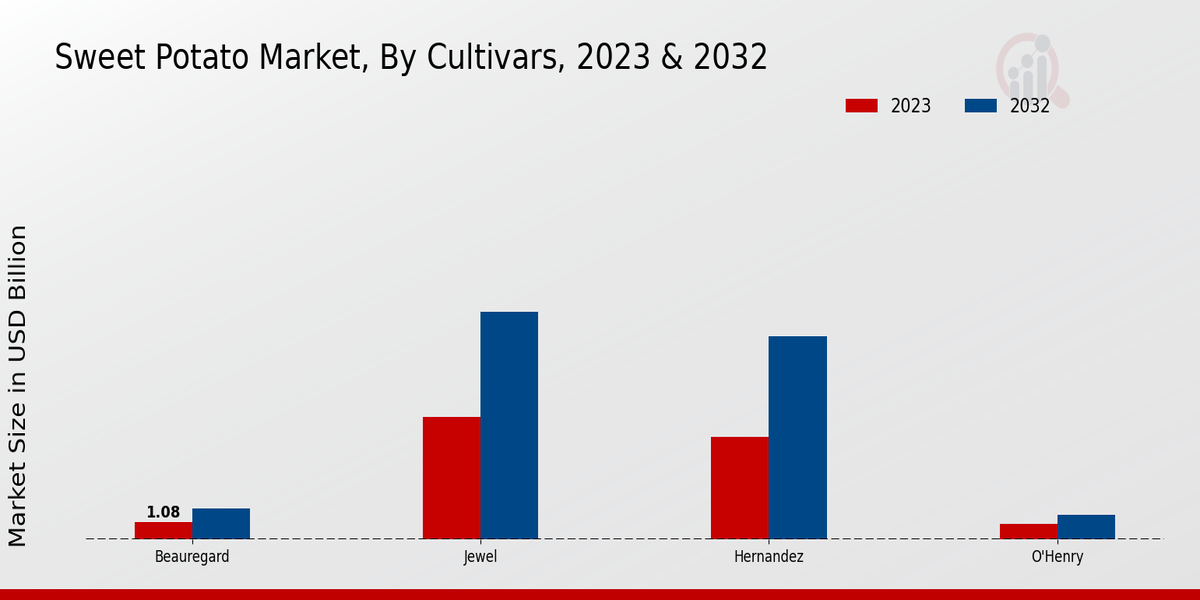 Sweet Potato Market, By Cultivars, 2023 & 2032

2023 2032

Market Size in USD Billion

1.08

Beauregard

Jewel

Hernandez

O'Henry