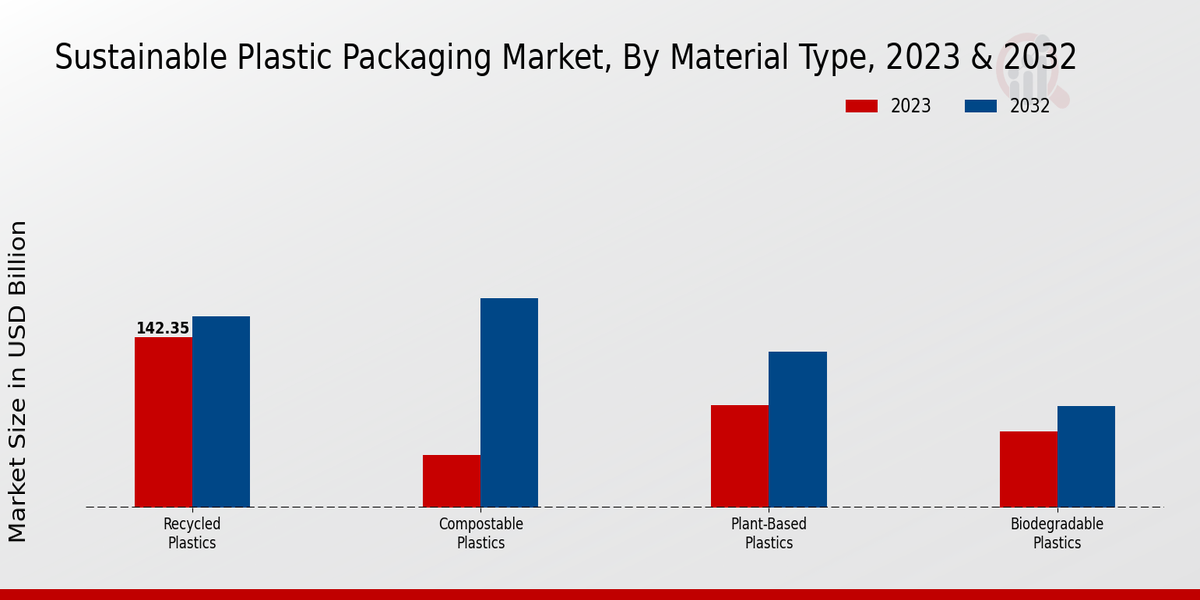 Sustainable Plastic Packaging Market, By Material Type, 2023 & 2032

2023 2032

Market Size in USD Billion

142.35

Recycled Plastics

Compostable Plastics

Plant-Based Plastics

Biodegradable Plastics