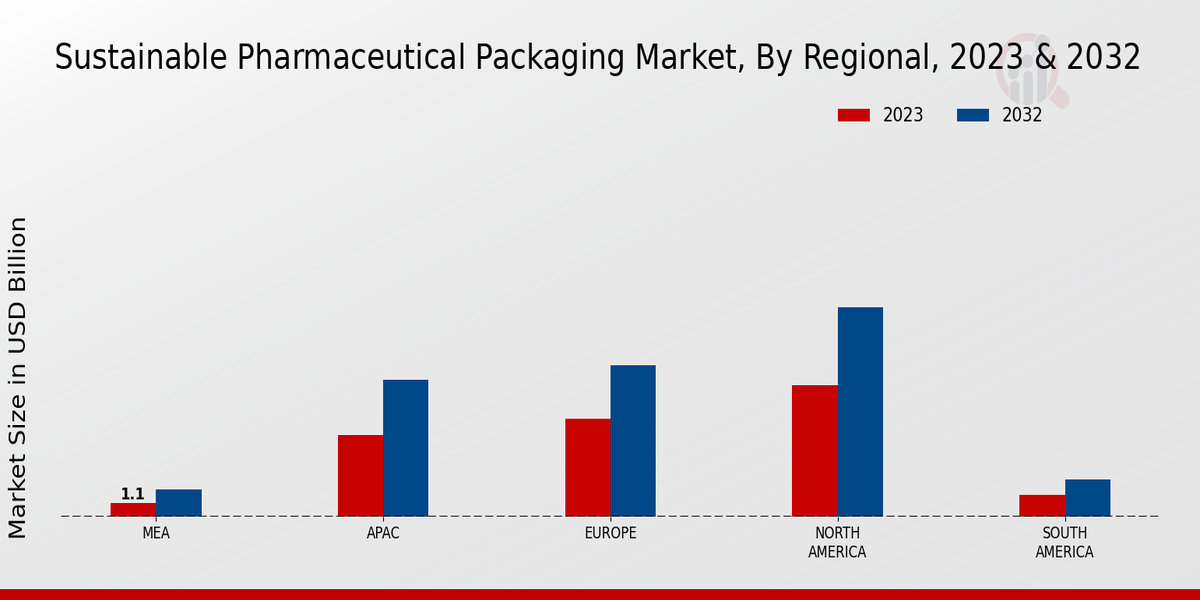 Sustainable Pharmaceutical Packaging Market, By Regional, 2023 & 2032

2023
2032

Market Size in USD Billion

1.1

MEA
APAC
EUROPE
NORTH AMERICA
SOUTH AMERICA