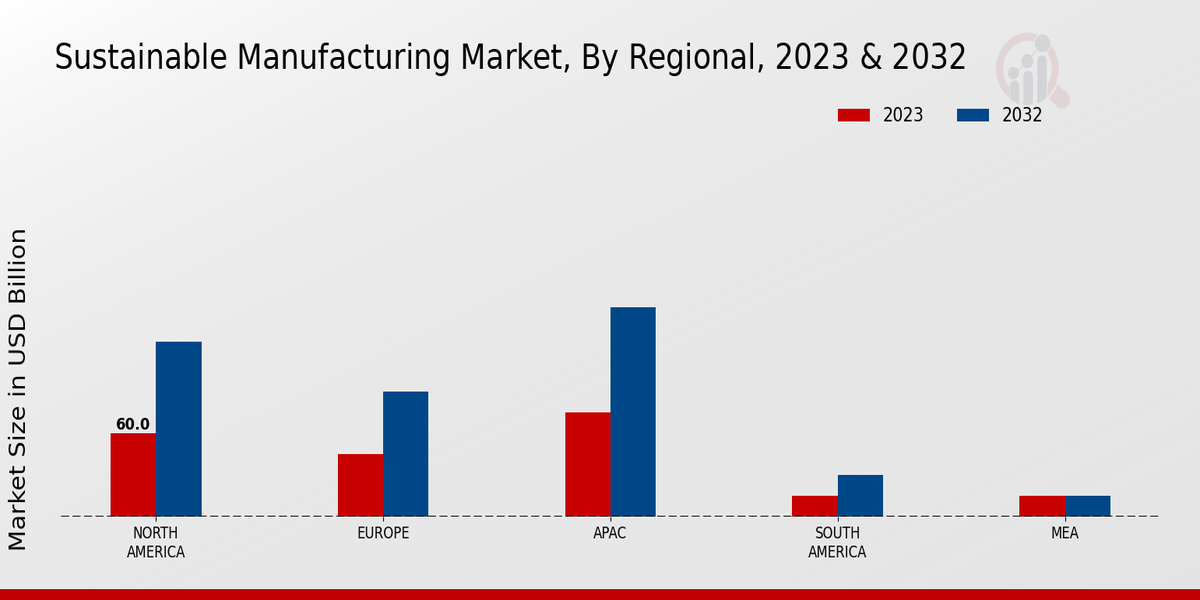 Sustainable Manufacturing Market, By Regional, 2023 & 2032

2023
2032

Market Size in USD Billion

60.0

NORTH AMERICA
EUROPE
APAC
SOUTH AMERICA
MEA