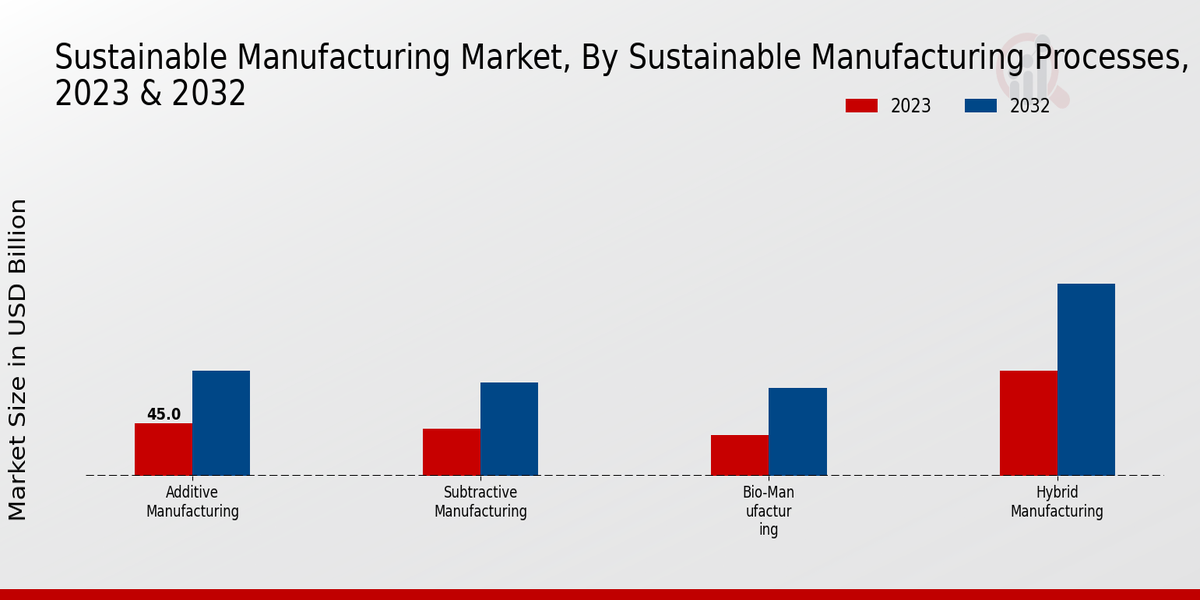 Sustainable Manufacturing Market, By Sustainable Manufacturing Processes, 2023 & 2032

2023
2032

Market Size in USD Billion

45.0

Additive Manufacturing

Subtractive Manufacturing

Bio-Man ufactur ing

Hybrid Manufacturing