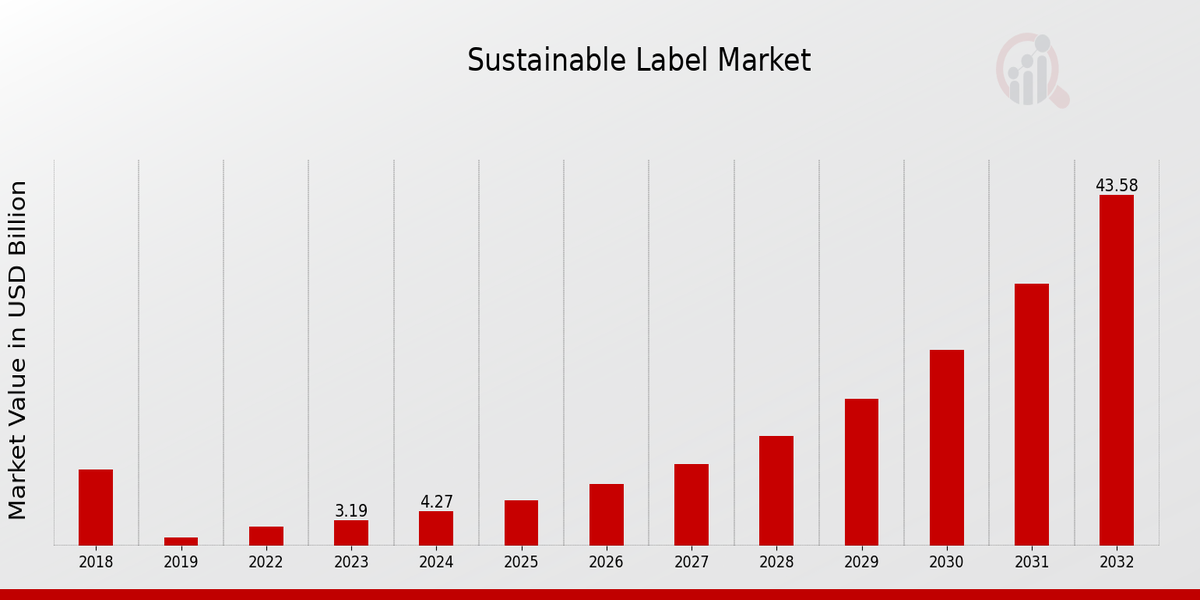 Sustainable Label Market

Market Value in USD Billion

3.19
4.27
43.58

2018
2019
2022
2023
2024
2025
2026
2027
2028
2029
2030
2031
2032