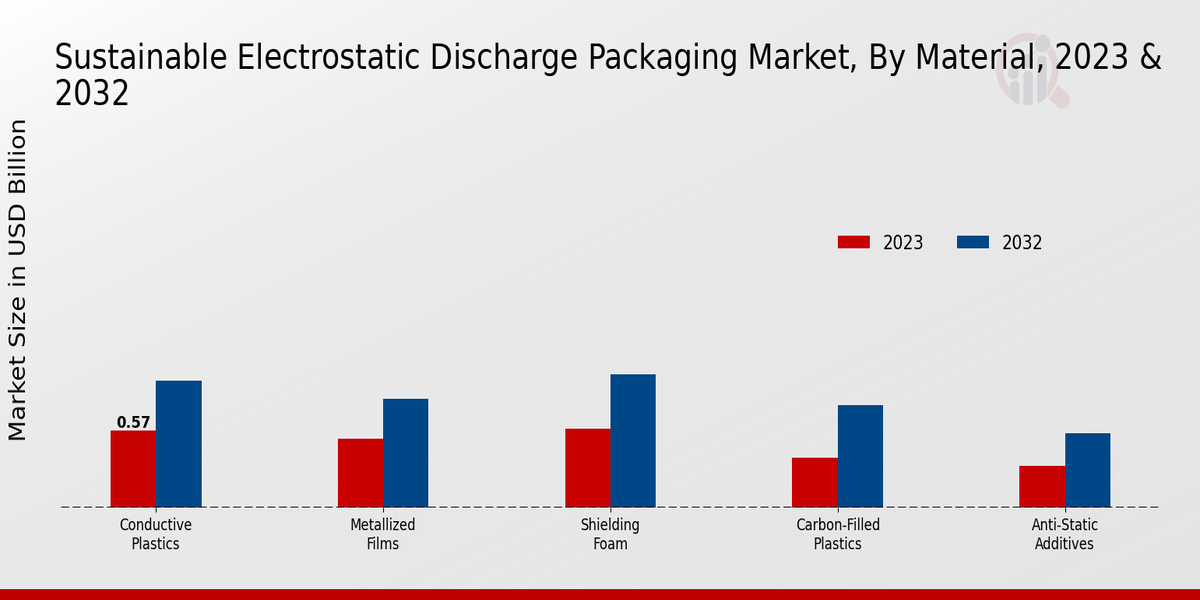 Sustainable Electrostatic Discharge Packaging Market, By Material, 2023 & 2032

Market Size in USD Billion

2023 2032

0.57

Conductive Plastics

Metallized Films

Shielding Foam

Carbon-Filled Plastics

Anti-Static Additives