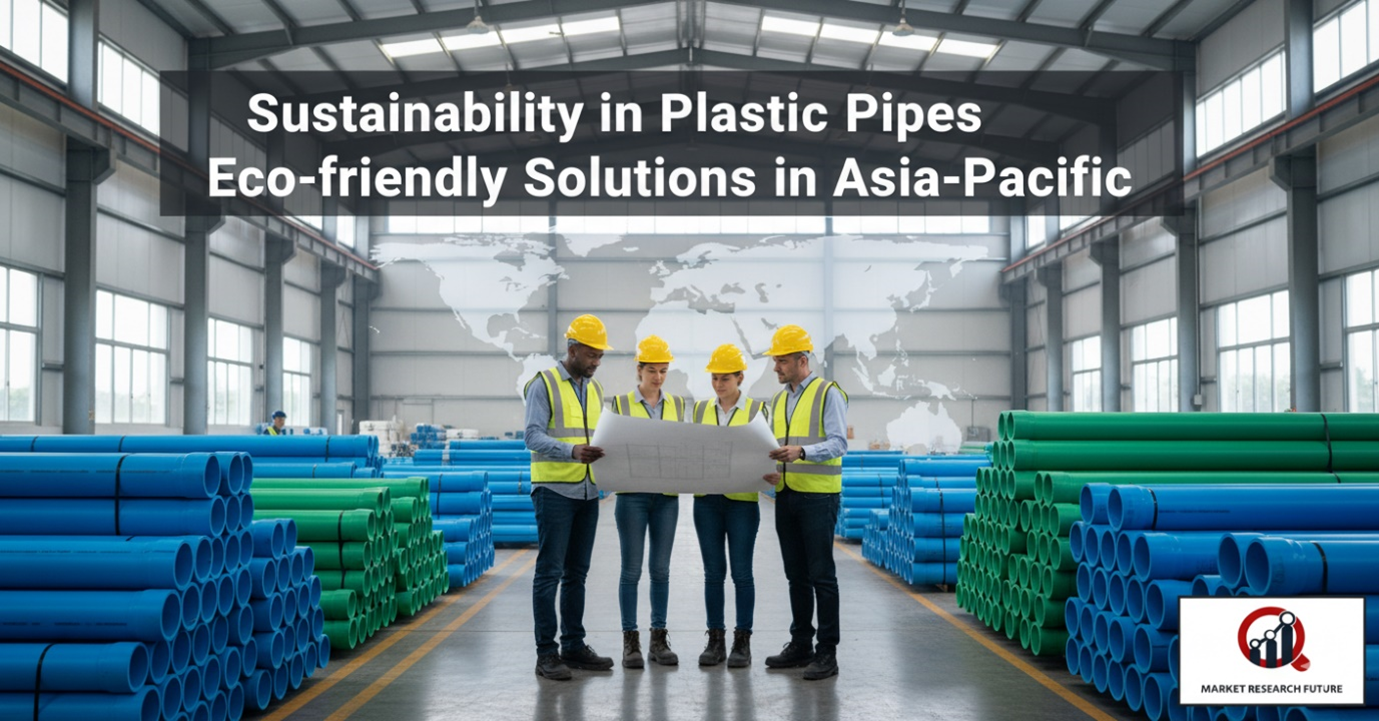 Sustainability in Plastic Pipes
Eco-friendly Solutions in Asia-Pacific

MARKET RESEARCH FUTURE