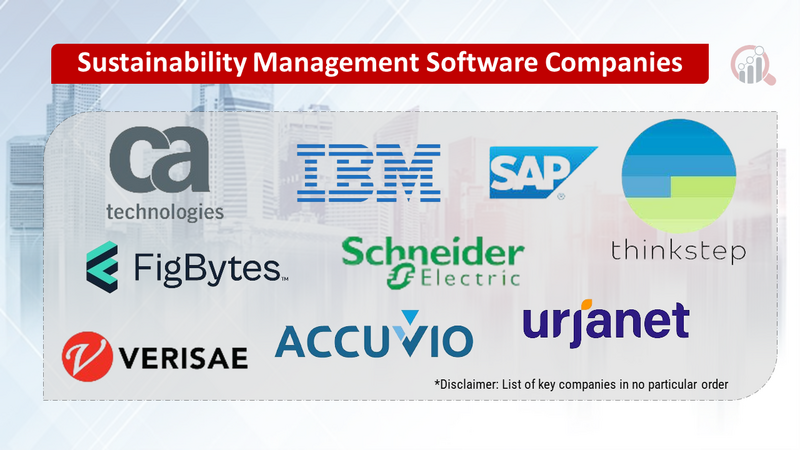 Sustainability Management Software Companies

ca technologies

IBM

SAP

thinkstep

FigBytes

Schneider Electric

VERISAE

ACCUVIO

urjanet

*Disclaimer: List of key companies in no particular order