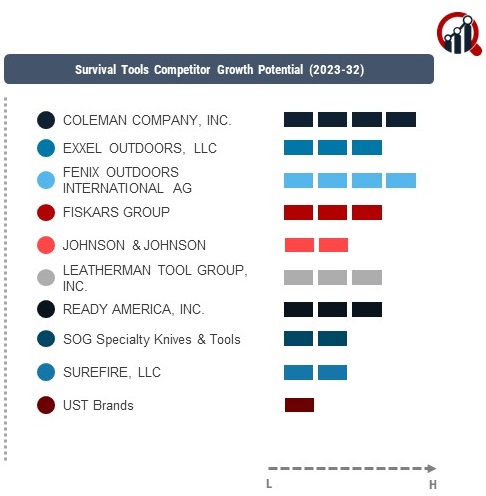 Survival Tools Competitor Growth Potential (2023-32)

COLEMAN COMPANY, INC.

EXXEL OUTDOORS, LLC

FENIX OUTDOORS INTERNATIONAL AG

FISKARS GROUP

JOHNSON & JOHNSON

LEATHERMAN TOOL GROUP, INC.

READY AMERICA, INC.

SOG Specialty Knives & Tools

SUREFIRE, LLC

UST Brands

L

H