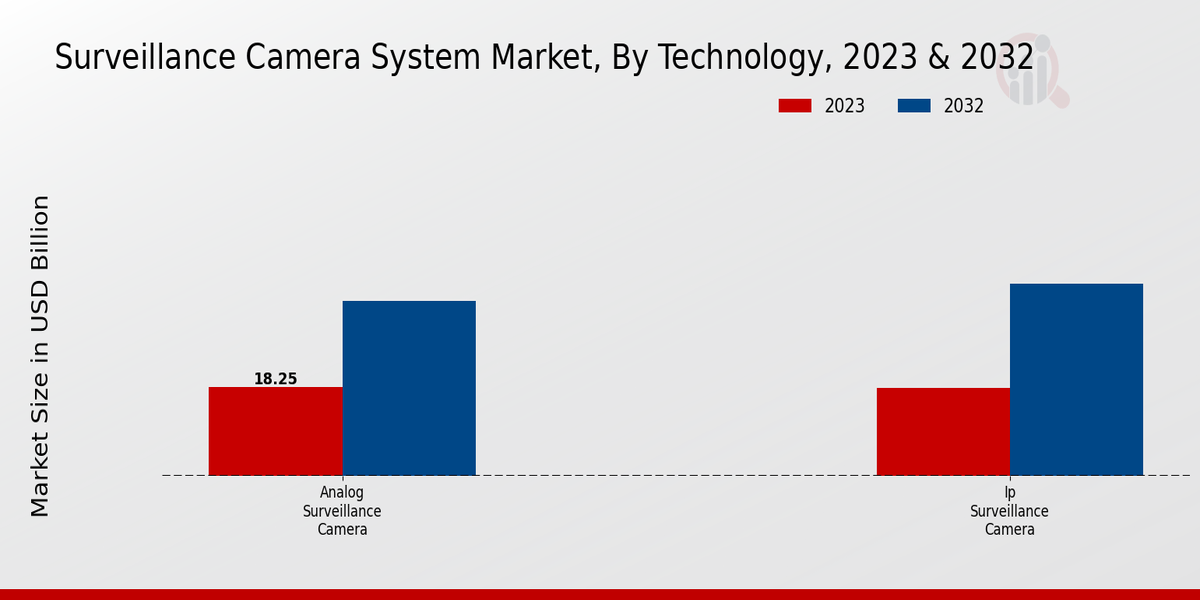 Surveillance Camera System Market, By Technology, 2023 & 2032

2023 2032

Market Size in USD Billion

18.25

Analog Surveillance Camera

Ip Surveillance Camera