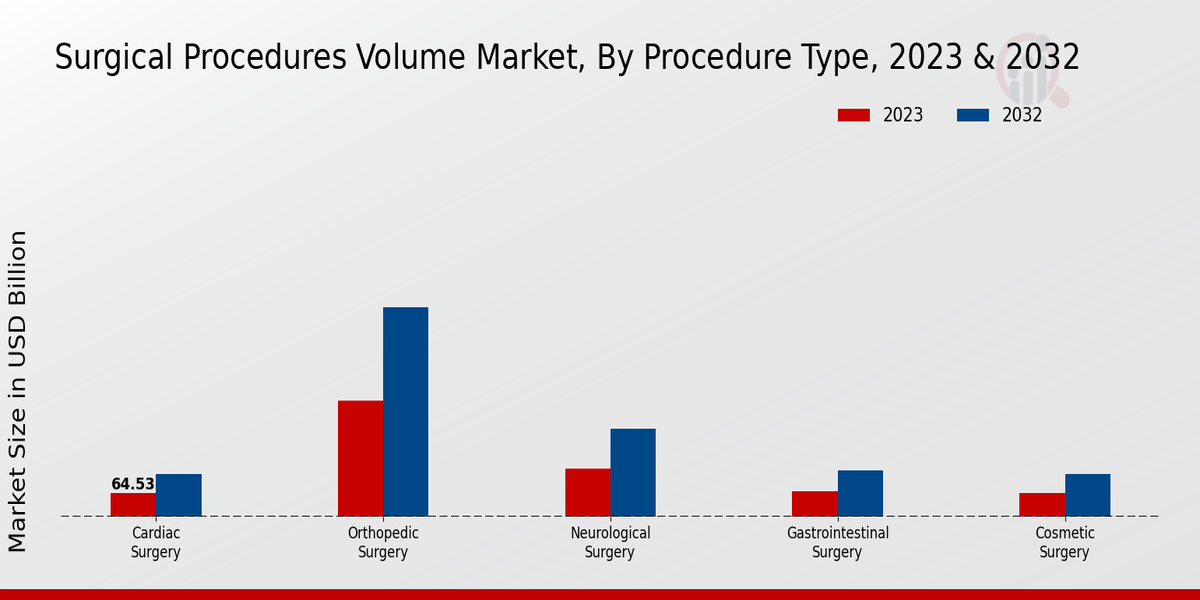 Surgical Procedures Volume Market, By Procedure Type, 2023 & 2032

2023
2032

Market Size in USD Billion

64.53

Cardiac Surgery
Orthopedic Surgery
Neurological Surgery
Gastrointestinal Surgery
Cosmetic Surgery