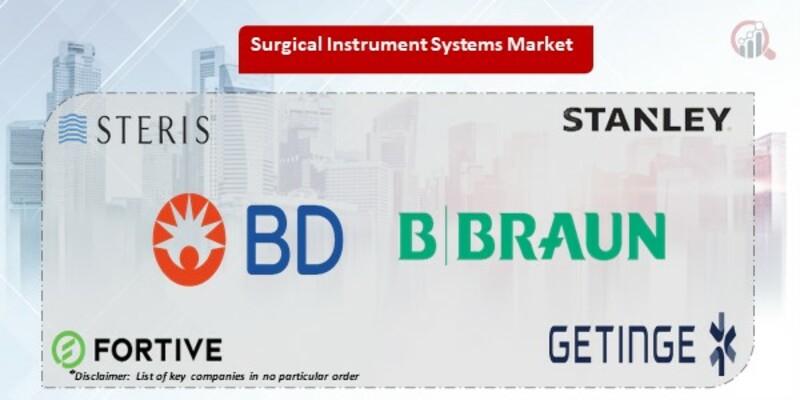 Surgical Instrument Systems Market

STERIS

STANLEY

BD

B|BRAUN

FORTIVE

GETINGE

*Disclaimer: List of key companies in no particular order