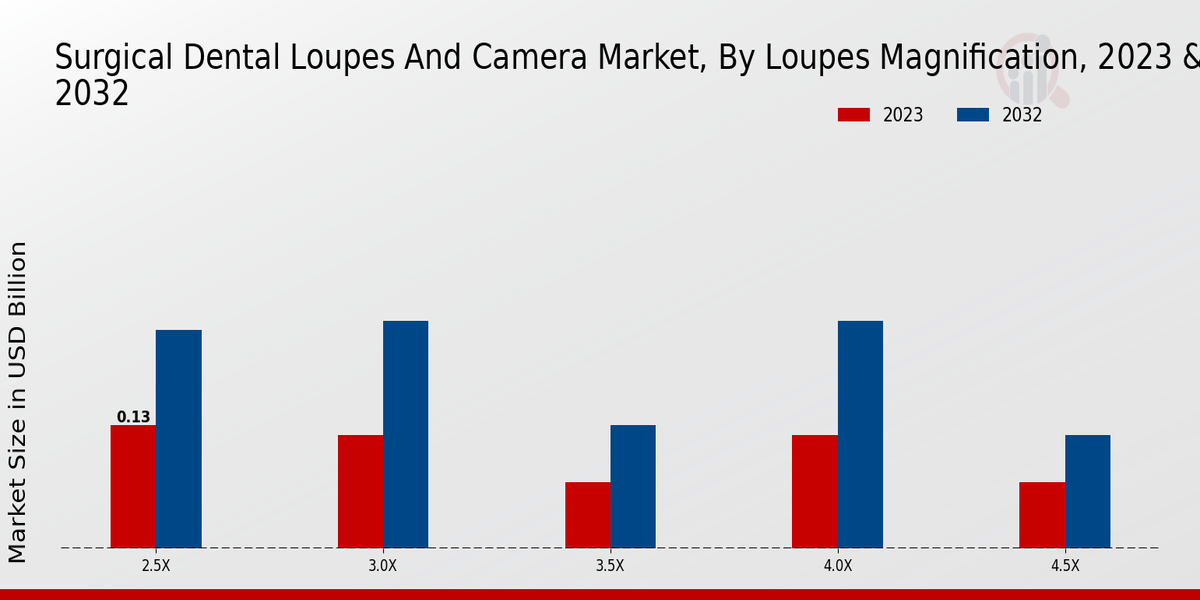 Surgical Dental Loupes And Camera Market, By Loupes Magnification, 2023 & 2032

2023
2032

Market Size in USD Billion

0.13

2.5X
3.0X
3.5X
4.0X
4.5X