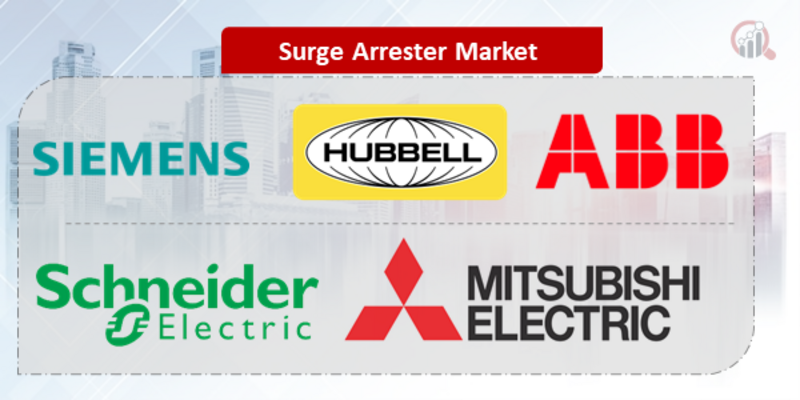 Surge Arrester Market

SIEMENS

HUBBELL

ABB

Schneider Electric

MITSUBISHI ELECTRIC