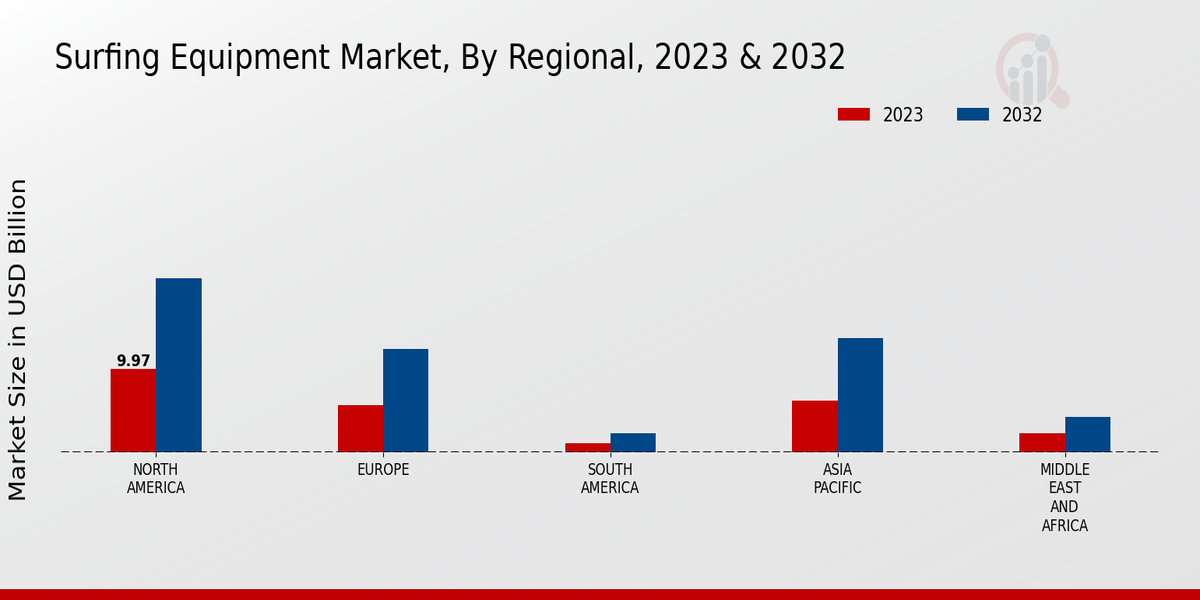 Surfing Equipment Market, By Regional, 2023 & 2032

2023 2032

Market Size in USD Billion

9.97

NORTH AMERICA

EUROPE

SOUTH AMERICA

ASIA PACIFIC

MIDDLE EAST AND AFRICA